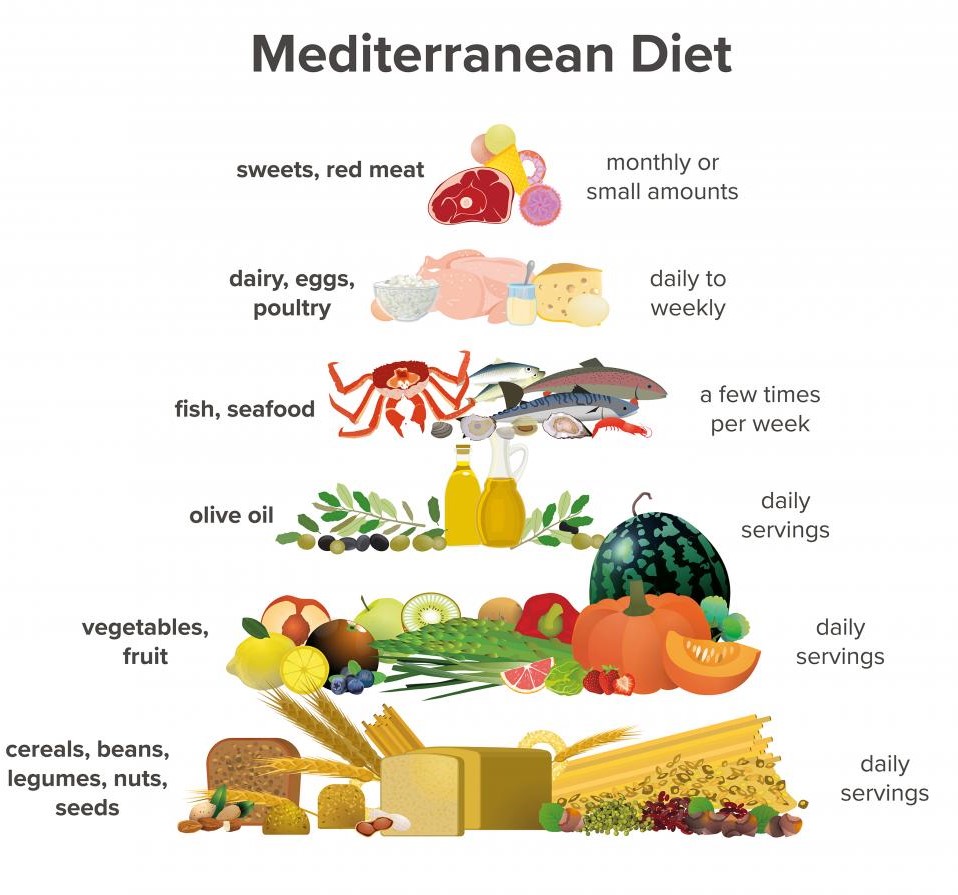 Mediterranean Diet

sweets, red meat

monthly or small amounts

dairy, eggs, poultry

daily to weekly

fish, seafood

a few times per week

olive oil

daily servings

vegetables, fruit

daily servings

cereals, beans, legumes, nuts, seeds

daily servings